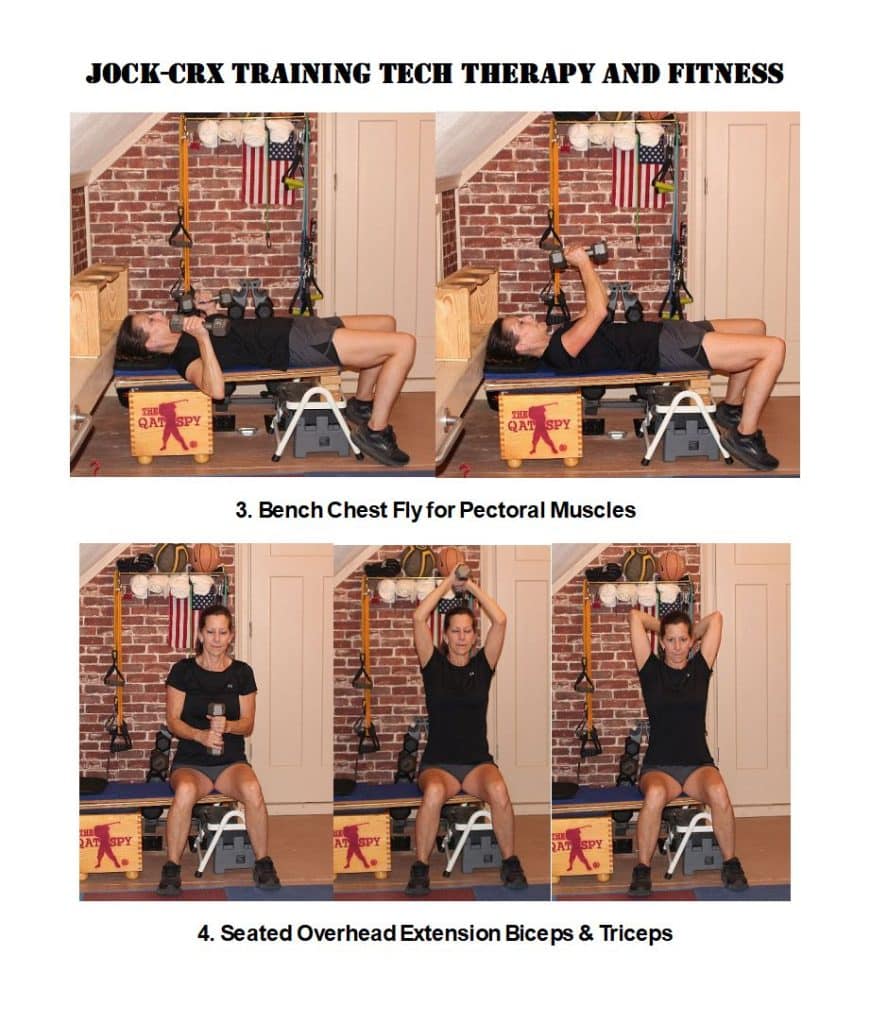 JOCK-CRX TRAINING TECH THERAPY AND FITNESS

THE QAT SPY

THE QAT SPY

3. Bench Chest Fly for Pectoral Muscles

THE QAT SPY

THE QAT SPY

THE QAT SPY

4. Seated Overhead Extension Biceps & Triceps