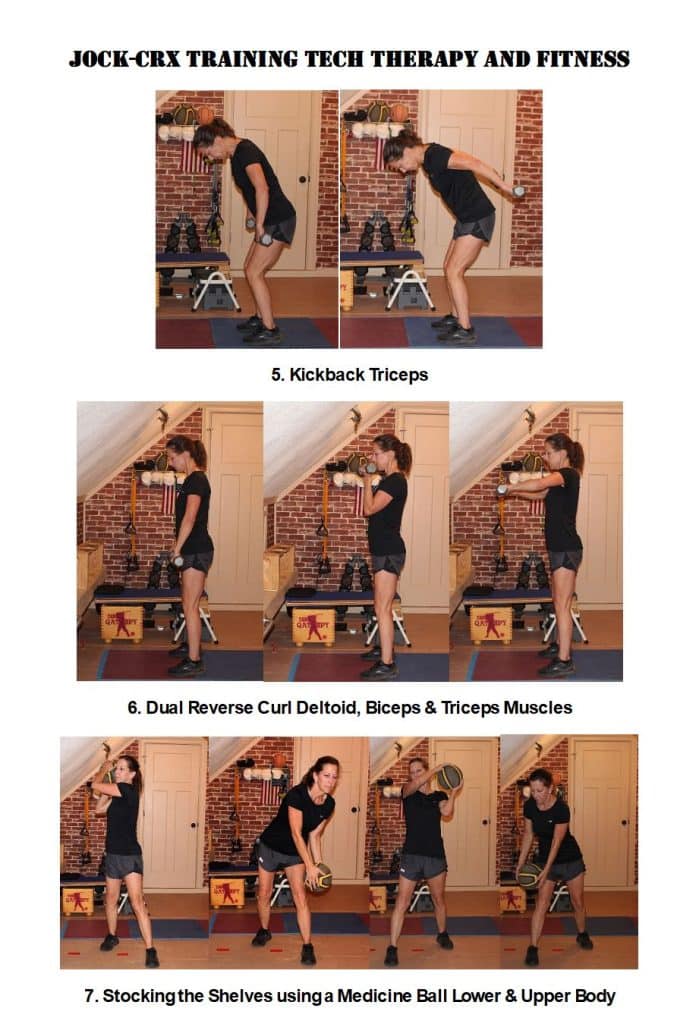 JOCK-CRX TRAINING TECH THERAPY AND FITNESS

5. Kickback Triceps

6. Dual Reverse Curl Deltoid, Biceps & Triceps Muscles

7. Stocking the Shelves using a Medicine Ball Lower & Upper Body