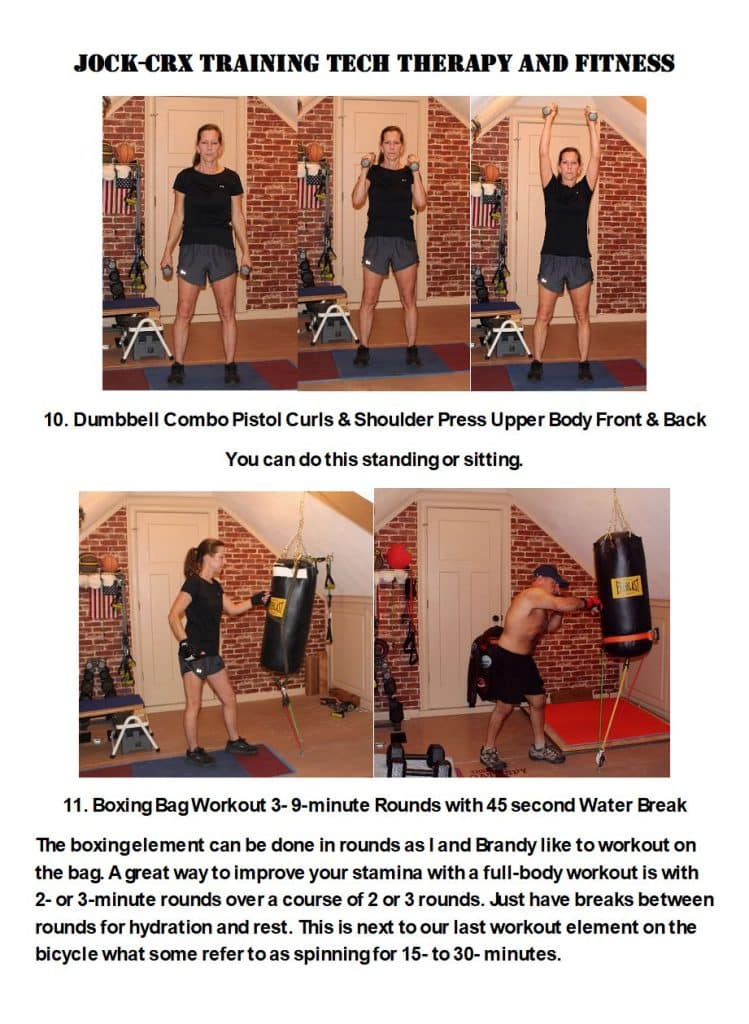 JOCK-CRX TRAINING TECH THERAPY AND FITNESS

10. Dumbbell Combo Pistol Curls & Shoulder Press Upper Body Front & Back

You can do this standing or sitting.

EVERLAST

EVERLAST

11. Boxing Bag Workout 3- 9-minute Rounds with 45 second Water Break

The boxing element can be done in rounds as I and Brandy like to workout on the bag. A great way to improve your stamina with a full-body workout is with 2- or 3-minute rounds over a course of 2 or 3 rounds. Just have breaks between rounds for hydration and rest. This is next to our last workout element on the bicycle what some refer to as spinning for 15- to 30- minutes.