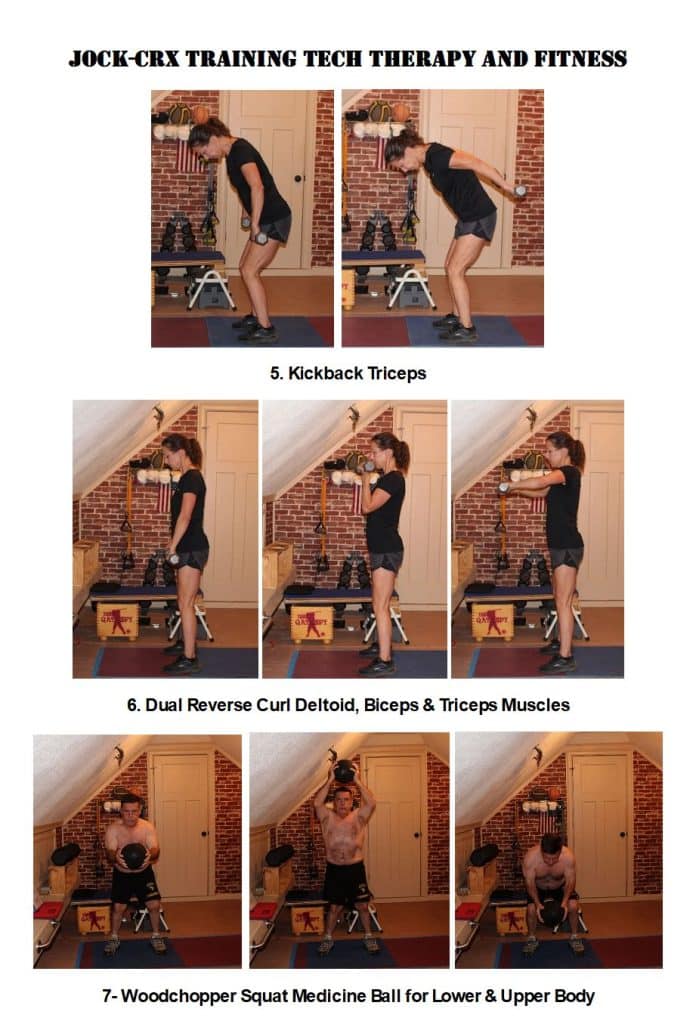 JOCK-CRX TRAINING TECH THERAPY AND FITNESS

5. Kickback Triceps

6. Dual Reverse Curl Deltoid, Biceps & Triceps Muscles

7- Woodchopper Squat Medicine Ball for Lower & Upper Body