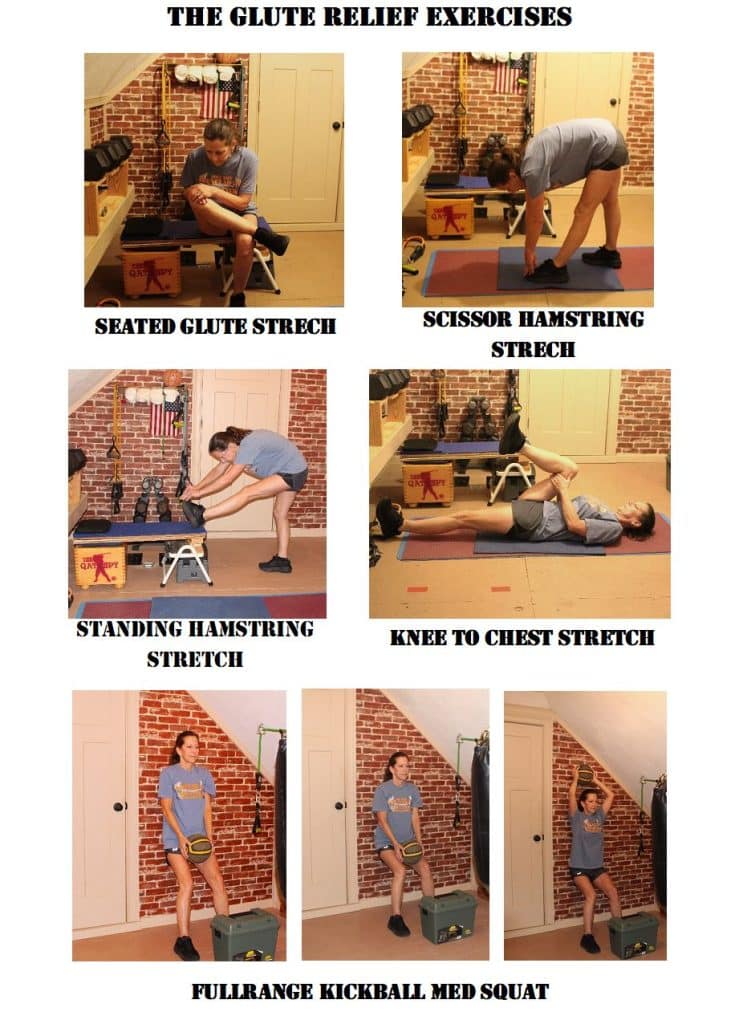 THE GLUTE RELIEF EXERCISES

SEATED GLUTE STRECH

SCISSOR HAMSTRING STRECH

STANDING HAMSTRING STRETCH

KNEE TO CHEST STRETCH

FULLRANGE KICKBALL MED SQUAT